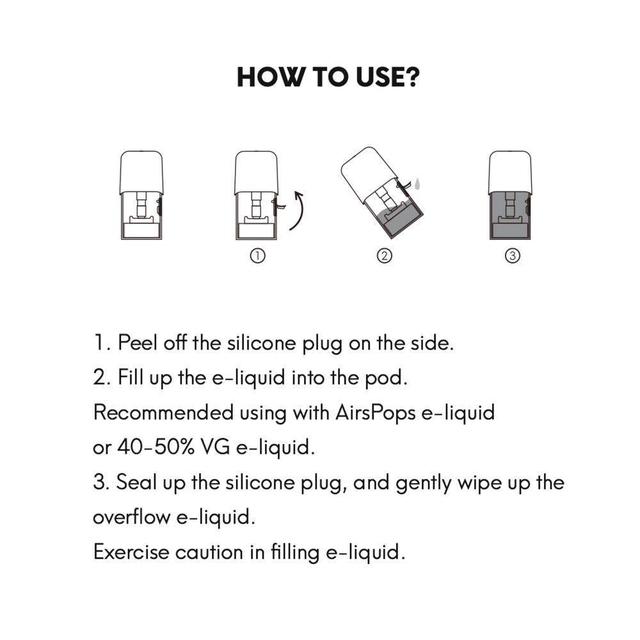 HOW TO USE?

①

②

③

1. Peel off the silicone plug on the side.

2. Fill up the e-liquid into the pod.

Recommended using with AirsPops e-liquid or 40-50% VG e-liquid.

3. Seal up the silicone plug, and gently wipe up the overflow e-liquid.

Exercise caution in filling e-liquid.